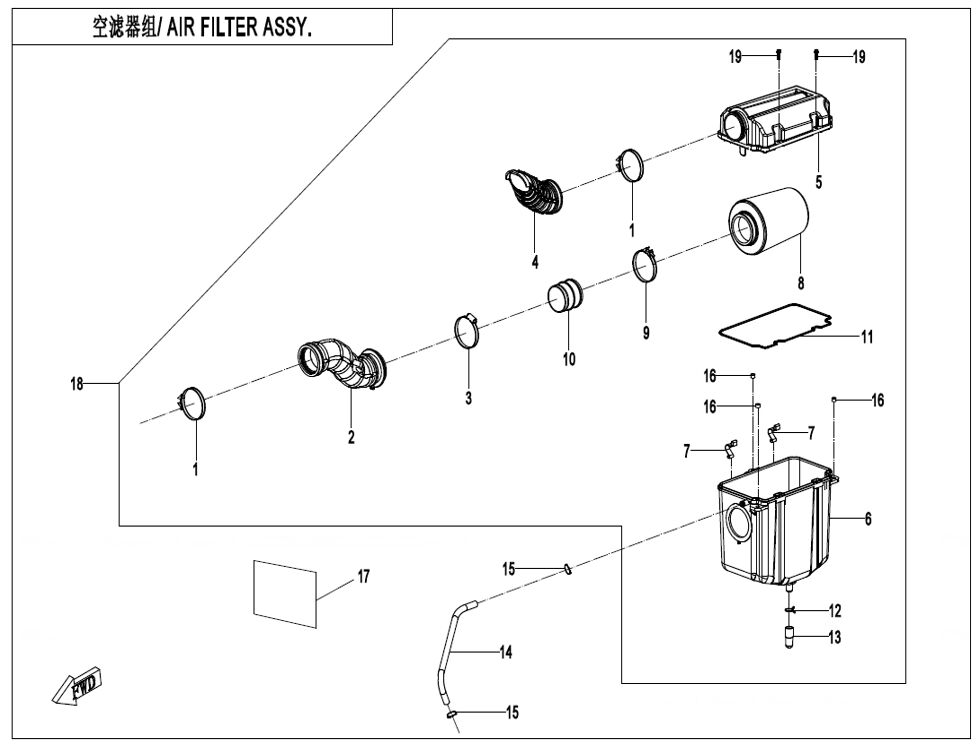 空滤器组/ AIR FILTER ASSY.

19
19
5
1
4
8
9
10
11
3
2
18
1
16
16
16
7
7
6
17
15
12
13
14
15
FWD